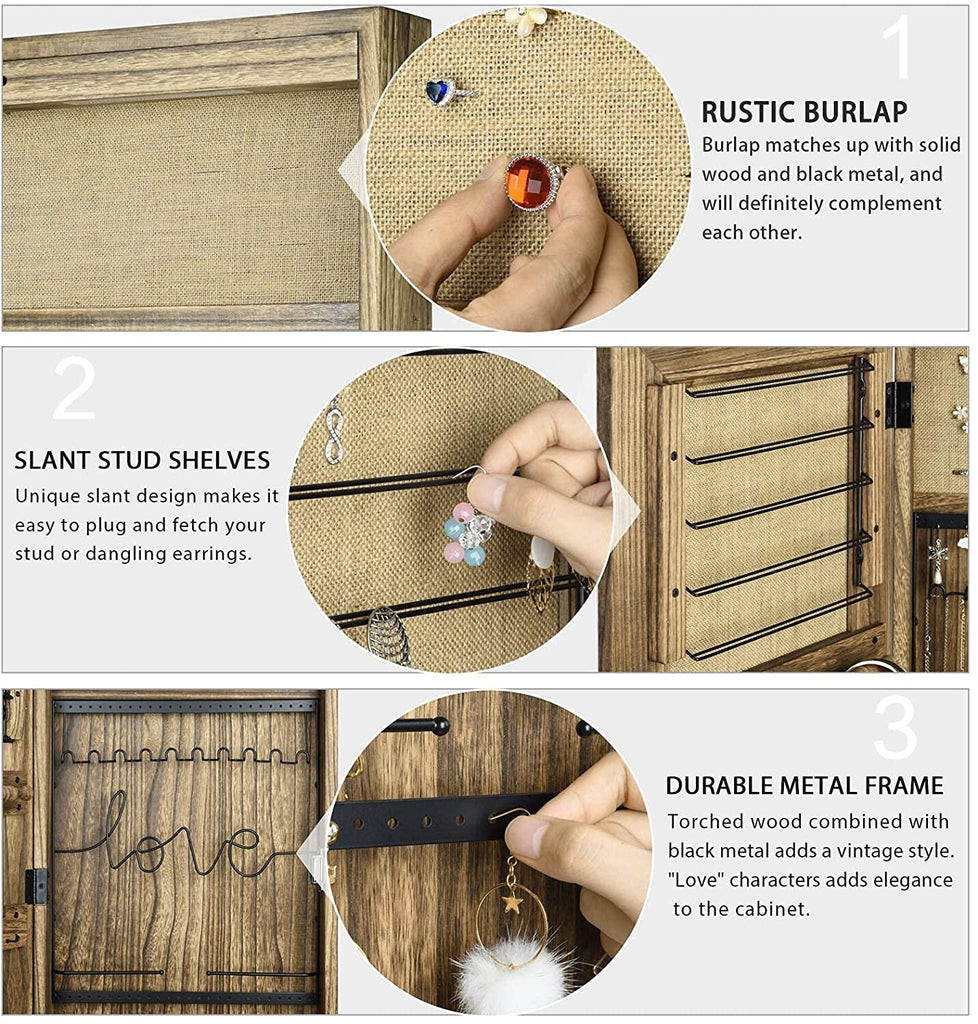 1

RUSTIC BURLAP

Burlap matches up with solid wood and black metal, and will definitely complement each other.

2

SLANT STUD SHELVES

Unique slant design makes it easy to plug and fetch your stud or dangling earrings.

love

3

DURABLE METAL FRAME

Torched wood combined with black metal adds a vintage style. "Love" characters adds elegance to the cabinet.